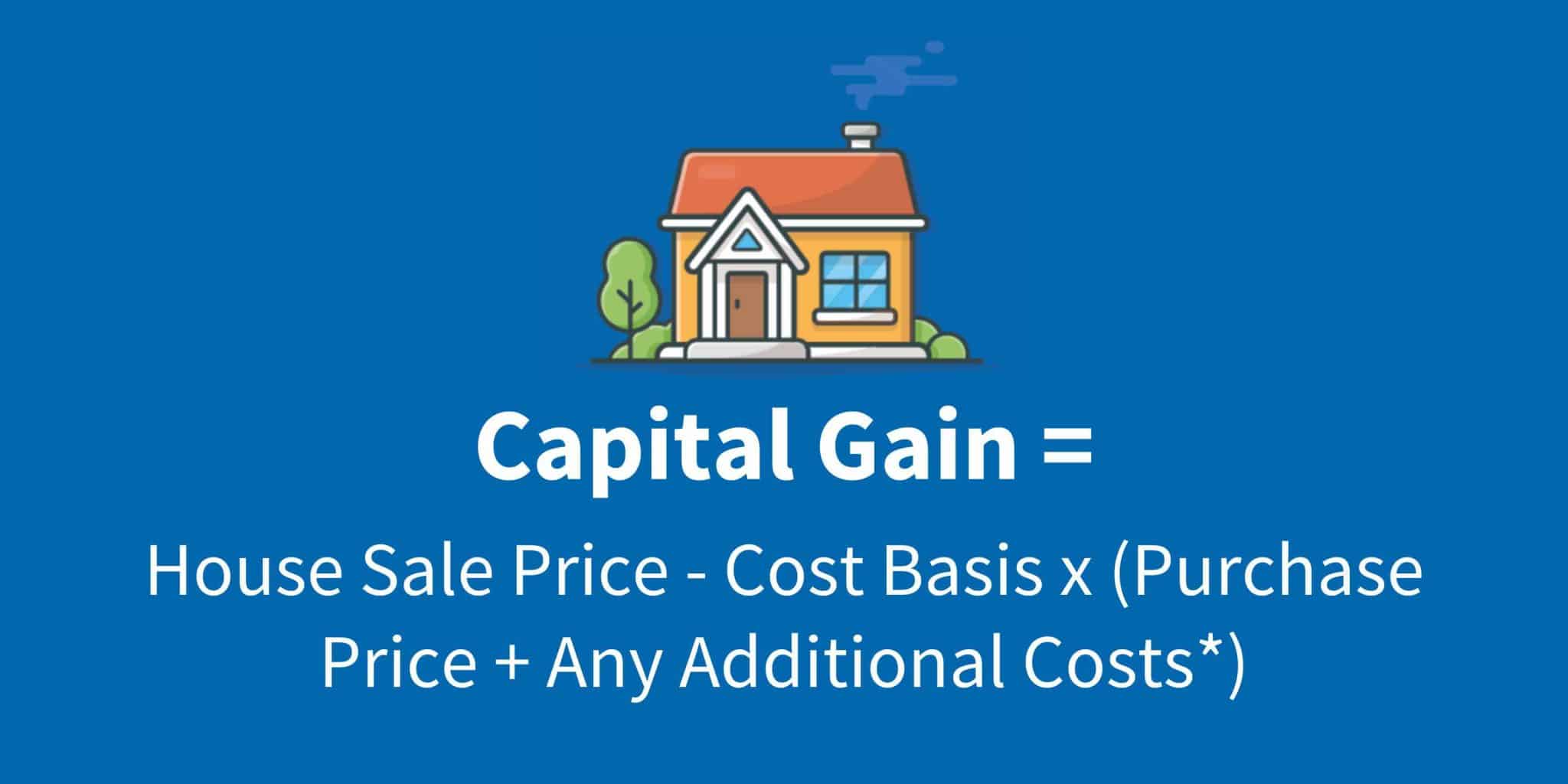 Capital Gain =

House Sale Price - Cost Basis x (Purchase Price + Any Additional Costs*)