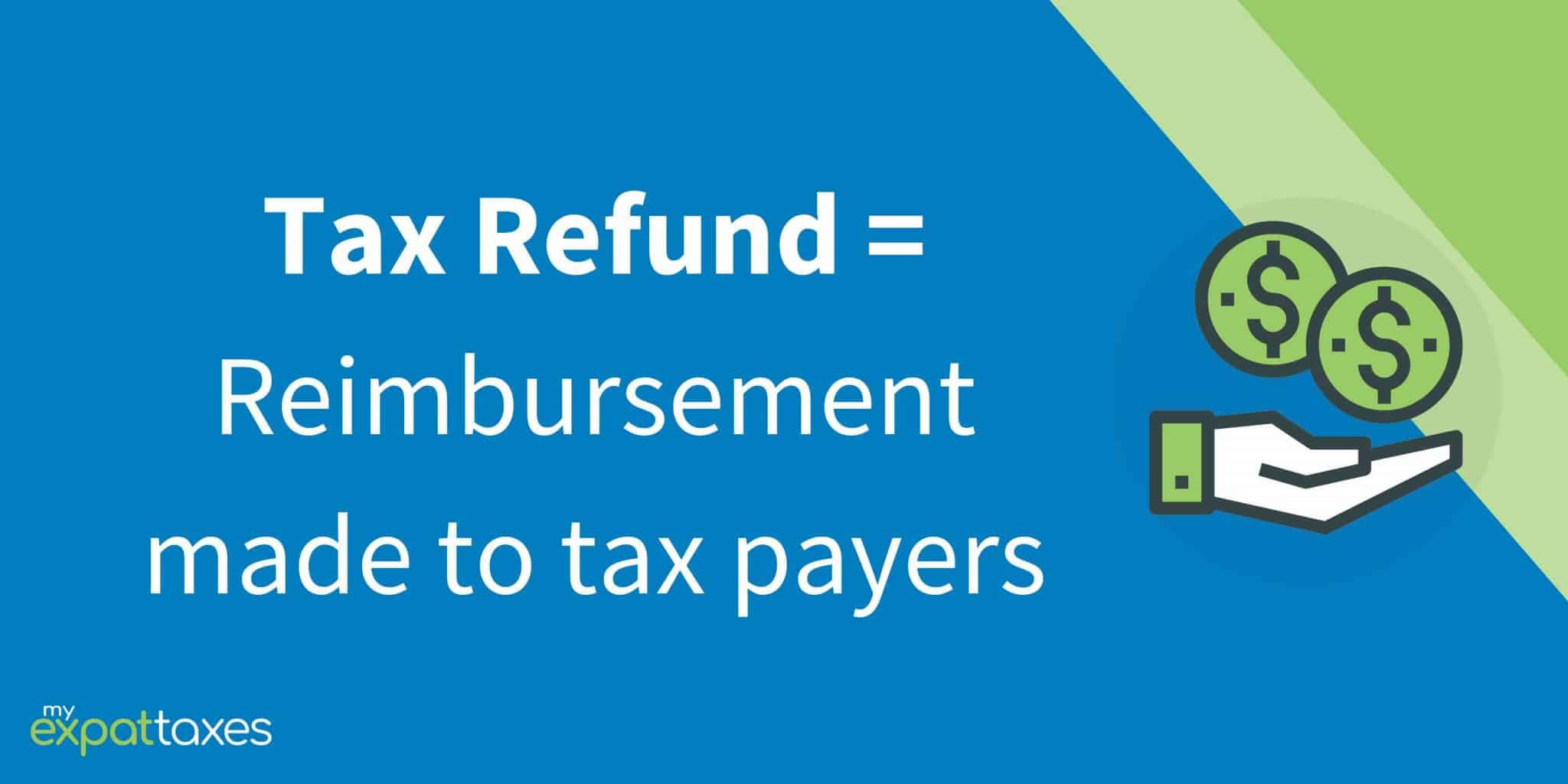 Tax Refund =
Reimbursement made to tax payers

$
$

my
expattaxes