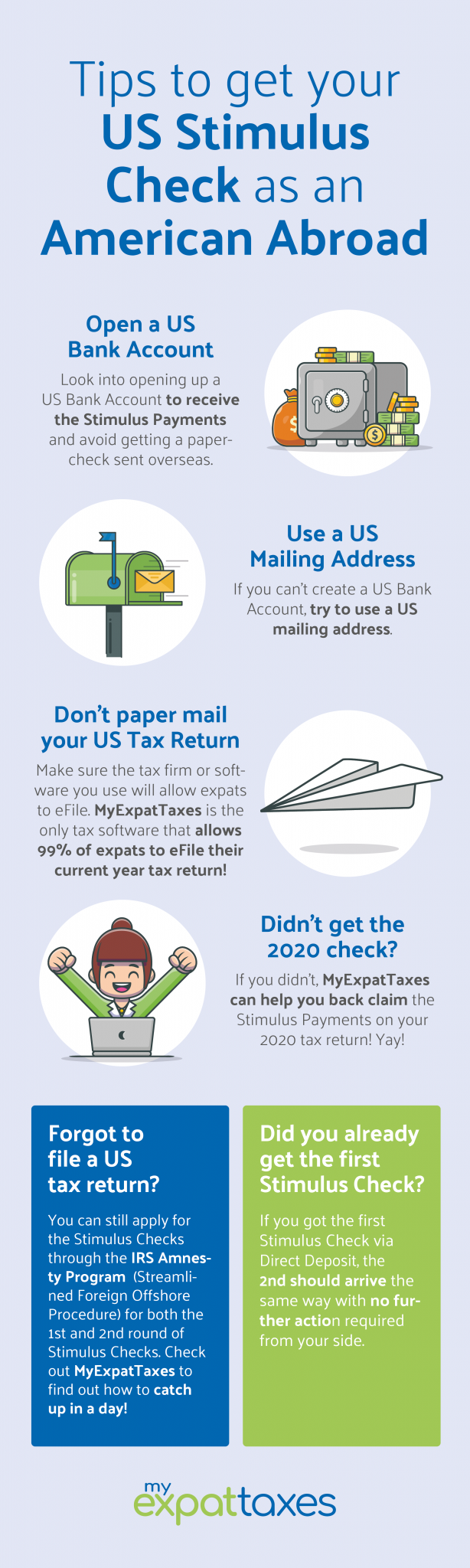 Tips to get your US Stimulus Check as an American Abroad

Open a US Bank Account

Look into opening up a US Bank Account to receive the Stimulus Payments and avoid getting a paper-check sent overseas.

Use a US Mailing Address

If you can't create a US Bank Account, try to use a US mailing address.

Don't paper mail your US Tax Return

Make sure the tax firm or software you use will allow expats to eFile. MyExpatTaxes is the only tax software that allows 99% of expats to eFile their current year tax return!

Didn't get the 2020 check?

If you didn't, MyExpatTaxes can help you back claim the Stimulus Payments on your 2020 tax return! Yay!

Forgot to file a US tax return?

You can still apply for the Stimulus Checks through the IRS Amnesty Program (Streamlined Foreign Offshore Procedure) for both the 1st and 2nd round of Stimulus Checks. Check out MyExpatTaxes to find out how to catch up in a day!

Did you already get the first Stimulus Check?

If you got the first Stimulus Check via Direct Deposit, the 2nd should arrive the same way with no further action required from your side.

my expattaxes